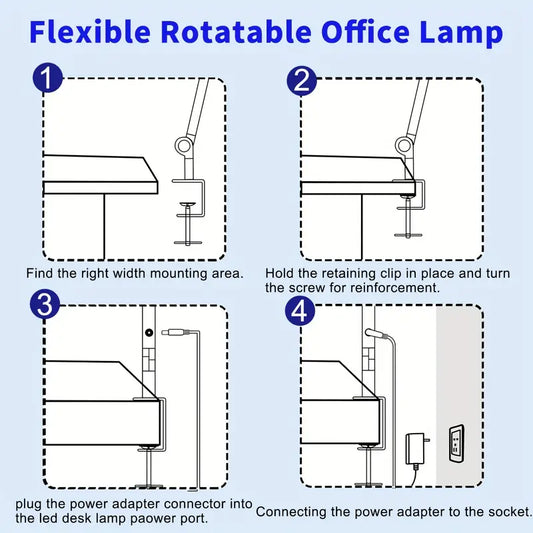 Flexible Rotatable Office Lamp

1

Find the right width mounting area.

2

Hold the retaining clip in place and turn the screw for reinforcement.

3

plug the power adapter connector into the led desk lamp paower port.

4

Connecting the power adapter to the socket.